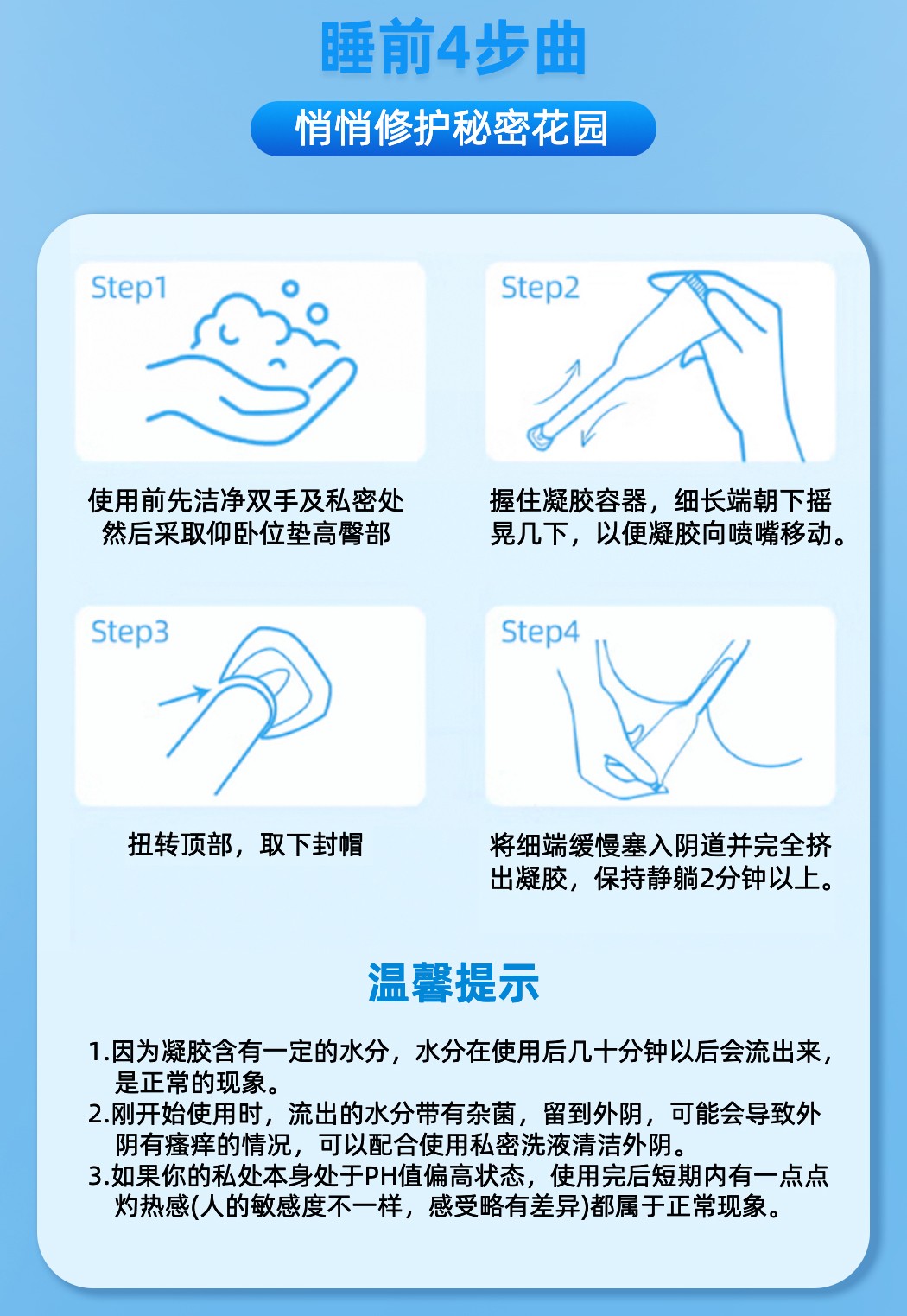 睡前4步曲

悄悄修护秘密花园

Step1

使用前先洁净双手及私密处
然后采取仰卧位垫高臀部

Step2

握住凝胶容器，细长端朝下摇晃几下，以便凝胶向喷嘴移动。

Step3

扭转顶部，取下封帽

Step4

将细端缓慢塞入阴道并完全挤出凝胶，保持静躺2分钟以上。

温馨提示

1.因为凝胶含有一定的水分，水分在使用后几十分钟以后会流出来，是正常的现象。
2.刚开始使用时，流出的水分带有杂菌，留到外阴，可能会导致外阴有瘙痒的情况，可以配合使用私密洗液清洁外阴。
3.如果你的私处本身处于PH值偏高状态，使用完后短期内有一点点灼热感(人的敏感度不一样，感受略有差异)都属于正常现象。